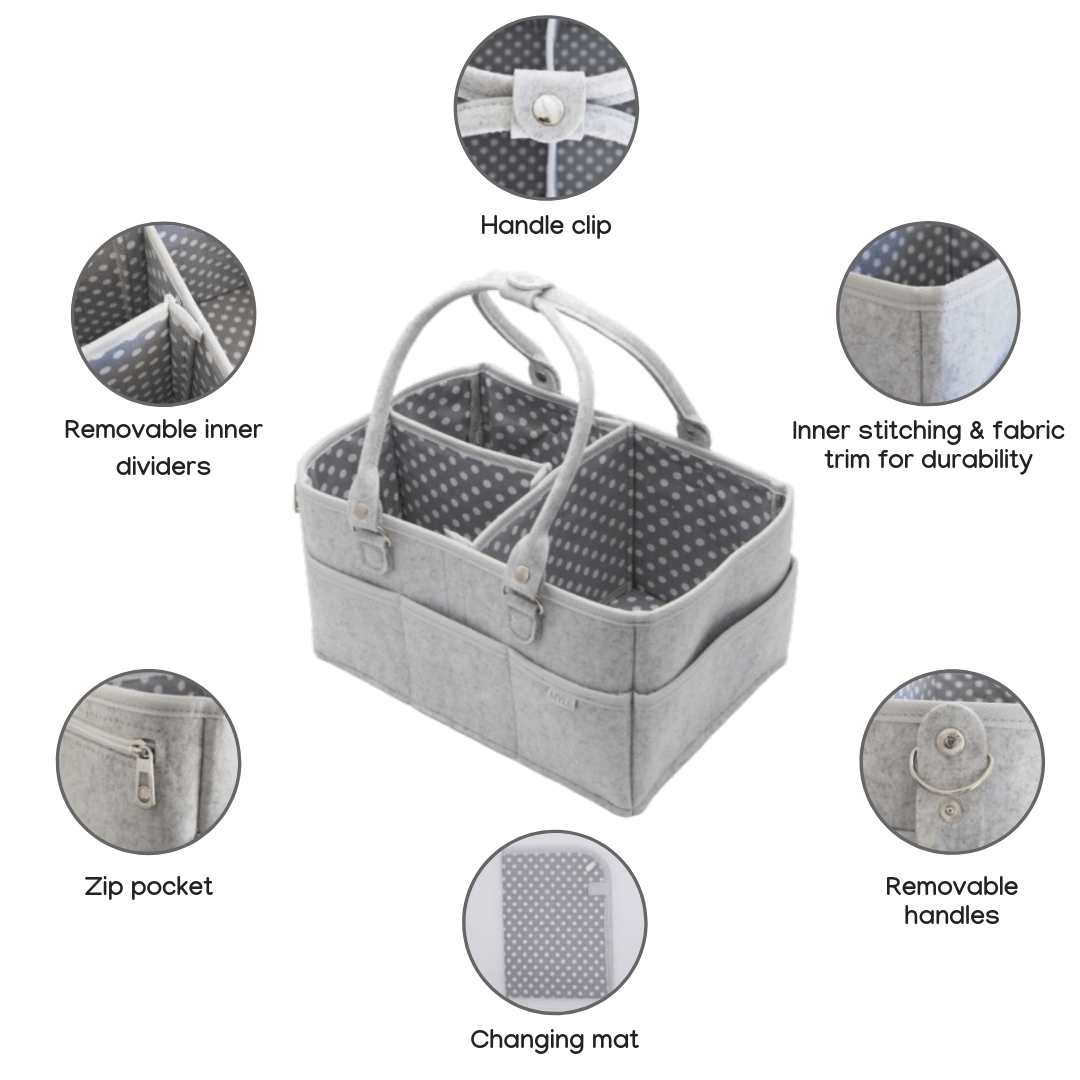 Handle clip

Removable inner dividers

Inner stitching & fabric trim for durability

Zip pocket

Removable handles

Changing mat